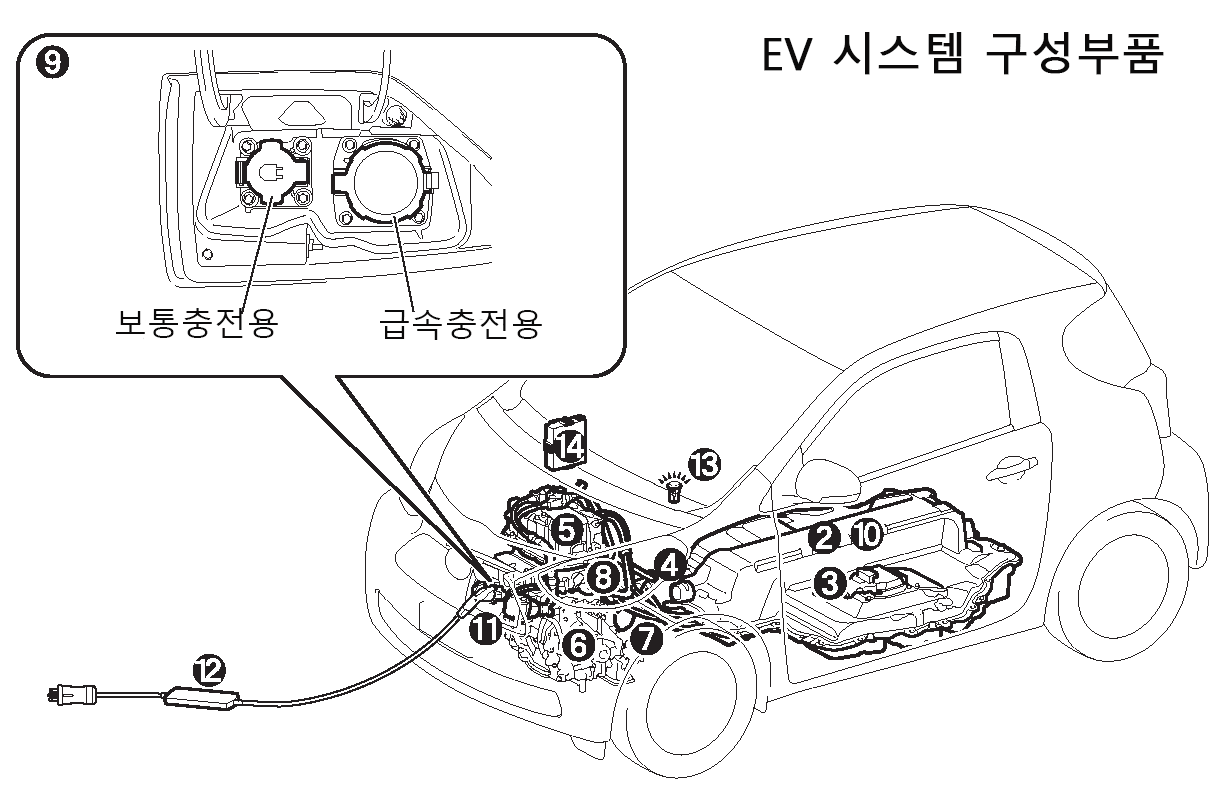 EV 시스템 구성부품

9

보통충전용

급속충전용

14

13

5

2

10

4

8

3

11

6

7

12