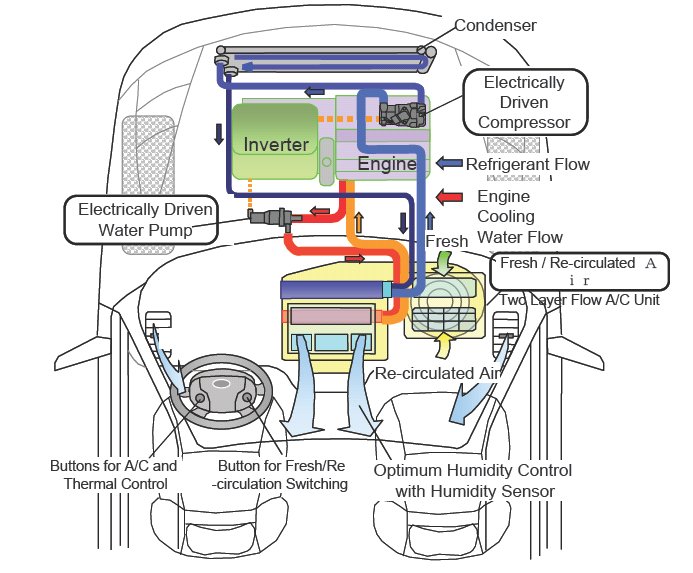 Condenser

Electrically Driven Compressor

Inverter

Engine

Refrigerant Flow

Engine Cooling Water Flow

Electrically Driven Water Pump

Fresh

Fresh / Re-circulated A i r

Two Layer Flow A/C Unit

Re-circulated Air

Buttons for A/C and Thermal Control

Button for Fresh/Re -circulation Switching

Optimum Humidity Control with Humidity Sensor