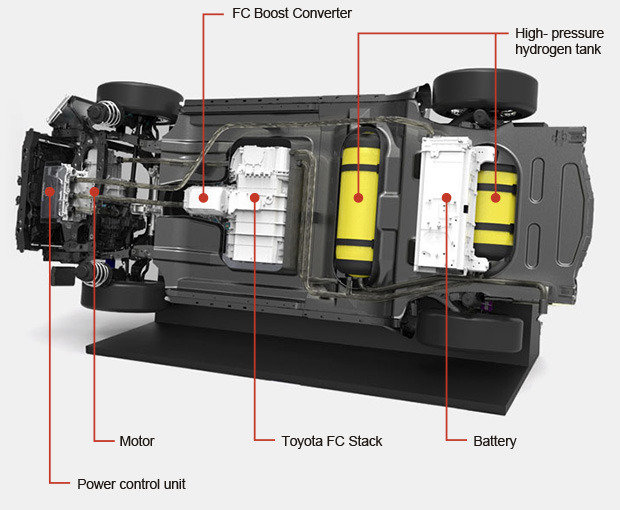 FC Boost Converter

High- pressure hydrogen tank

Motor

Toyota FC Stack

Battery

Power control unit