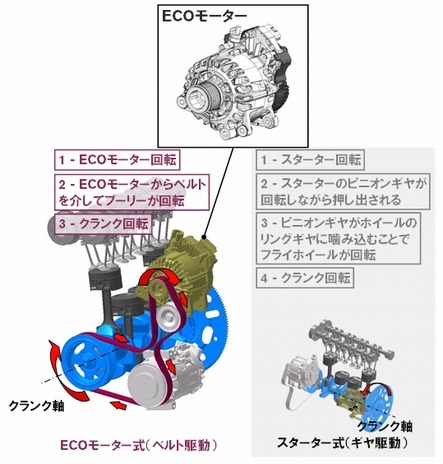 ECOモーター

1 - ECOモーター回転

2 - ECOモーターからベルトを介してプーリーが回転

3 - クランク回転

クランク軸

ECOモーター式（ベルト駆動）

1 - スターター回転

2 - スターターのピニオンギヤが回転しながら押し出される

3 - ピニオンギヤがホイールのリングギヤに噛み込むことでフライホイールが回転

4 - クランク回転

クランク軸

スターター式（ギヤ駆動）